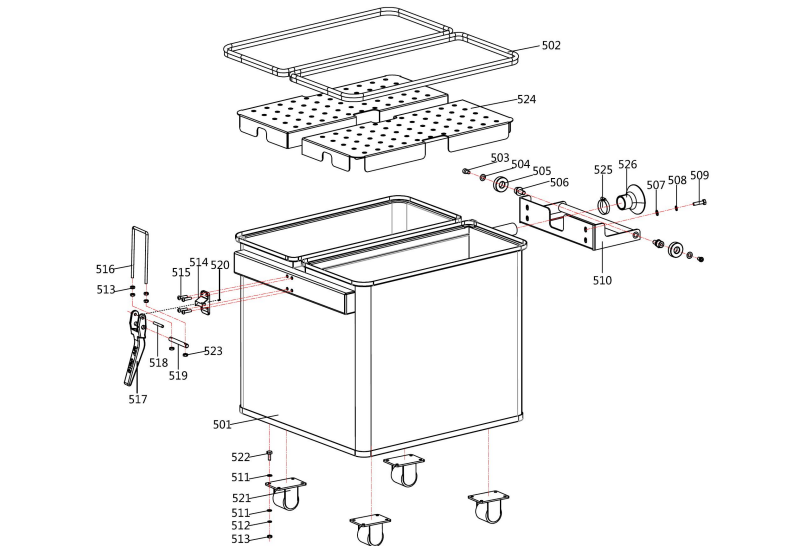 502
524
503
504
505
506
525
526
507
508
509
510
516
513
515
514
520
518
519
523
517
501
522
511
521
511
512
513